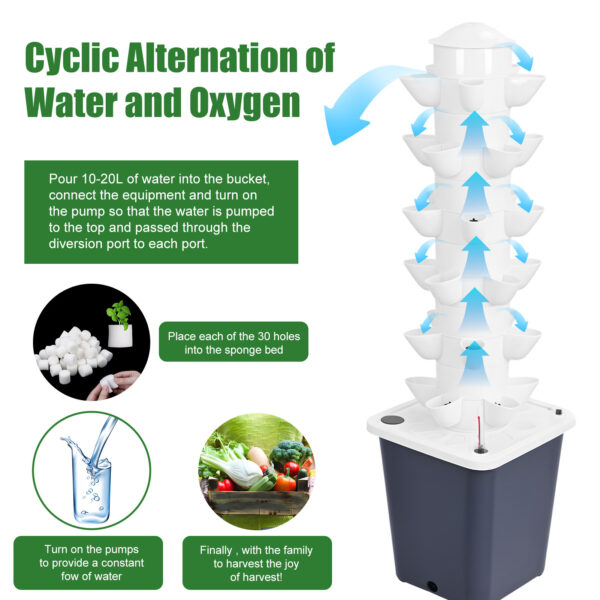 Cyclic Alternation of Water and Oxygen

Pour 10-20L of water into the bucket, connect the equipment and turn on the pump so that the water is pumped to the top and passed through the diversion port to each port.

Place each of the 30 holes into the sponge bed

Turn on the pumps to provide a constant fow of water

Finally , with the family to harvest the joy of harvest!